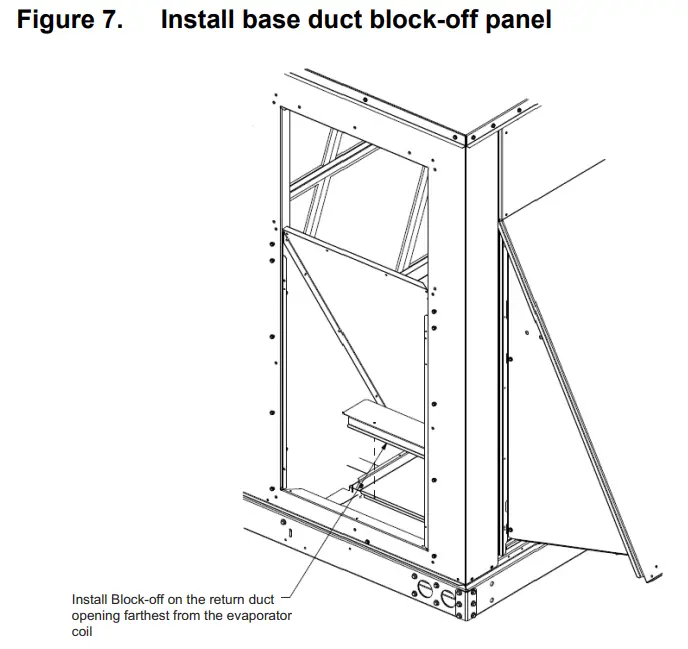 Figure 7. Install base duct block-off panel

Install Block-off on the return duct opening farthest from the evaporator coil