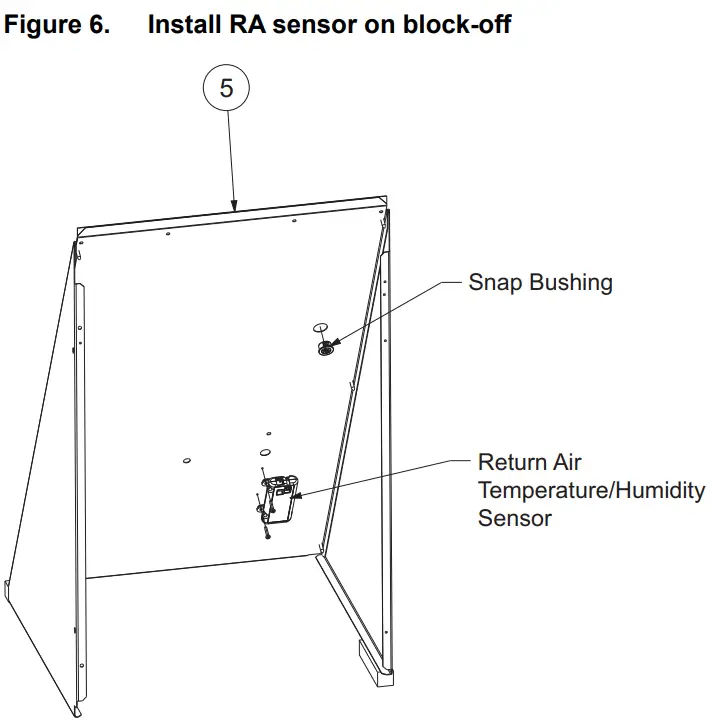 Figure 6. Install RA sensor on block-off

5

Snap Bushing

Return Air
Temperature/Humidity
Sensor