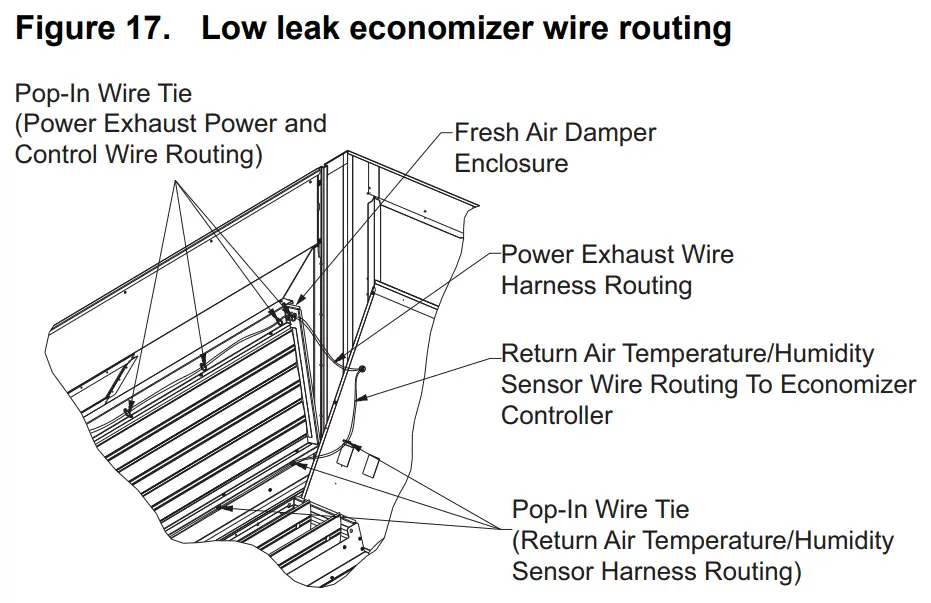 Figure 17. Low leak economizer wire routing

Pop-In Wire Tie
(Power Exhaust Power and Control Wire Routing)

Fresh Air Damper Enclosure

Power Exhaust Wire Harness Routing

Return Air Temperature/Humidity Sensor Wire Routing To Economizer Controller

Pop-In Wire Tie
(Return Air Temperature/Humidity Sensor Harness Routing)