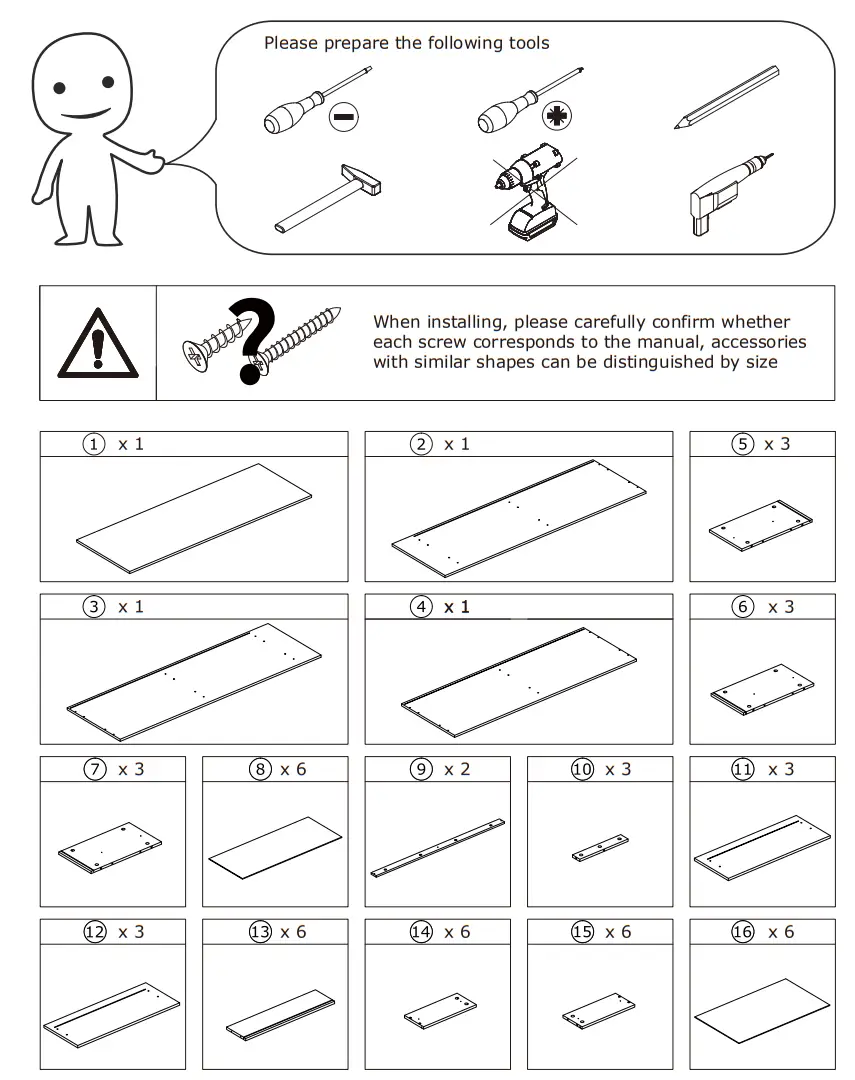 Please prepare the following tools

When installing, please carefully confirm whether each screw corresponds to the manual, accessories with similar shapes can be distinguished by size

① x 1

② x 1

⑤ x 3

③ x 1

④ x 1

⑥ x 3

⑦ x 3

⑧ x 6

⑨ x 2

⑩ x 3

⑪ x 3

⑫ x 3

⑬ x 6

⑭ x 6

⑮ x 6

⑯ x 6