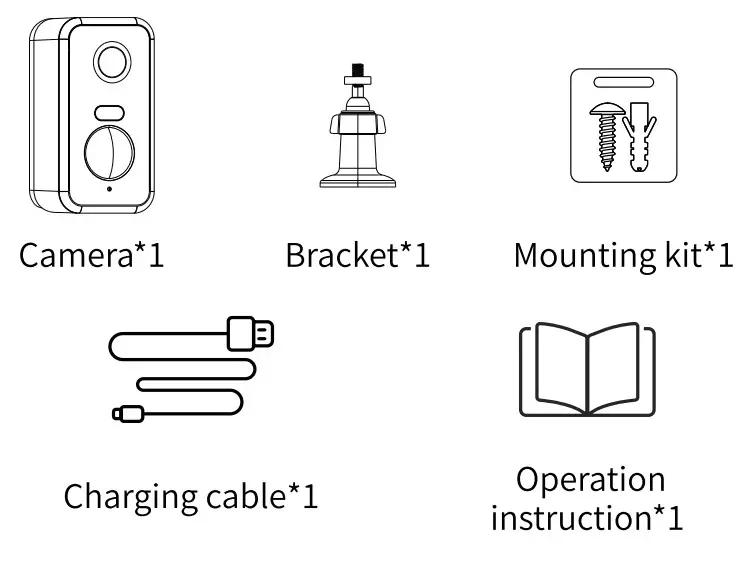 Camera*1

Bracket*1

Mounting kit*1

Charging cable*1

Operation instruction*1