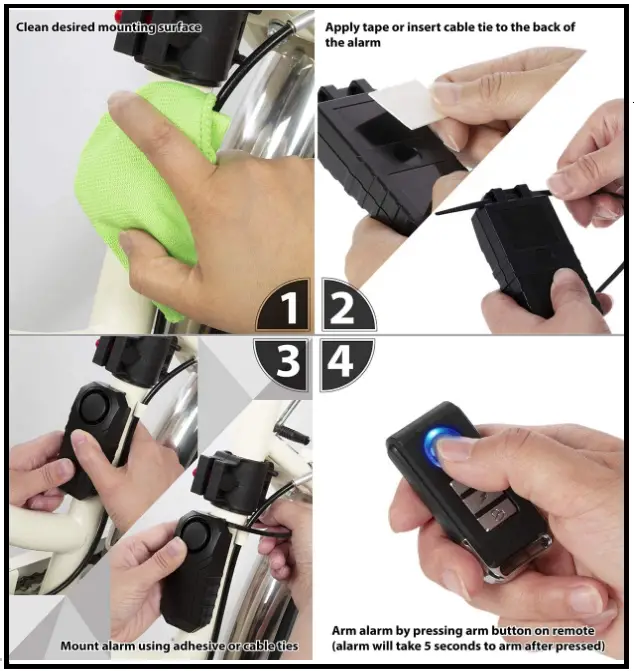 Clean desired mounting surface

Apply tape or insert cable tie to the back of the alarm

1

2

3

4

Mount alarm using adhesive or cable ties

Arm alarm by pressing arm button on remote (alarm will take 5 seconds to arm after pressed)