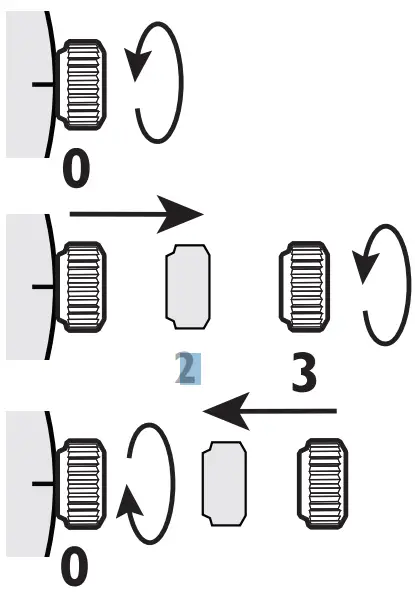 0

2

3

0