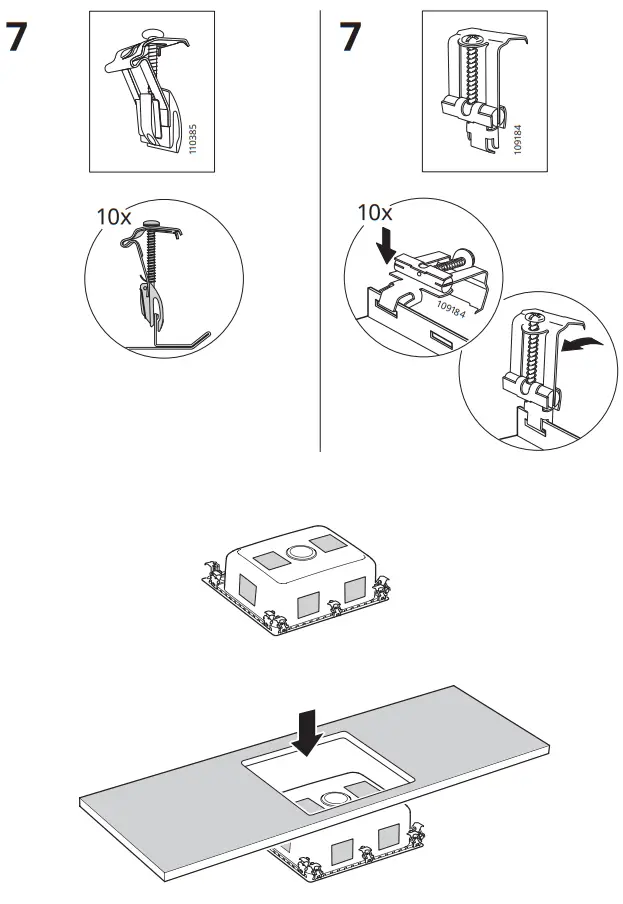 7

110385

10x

7

109184

10x

109184