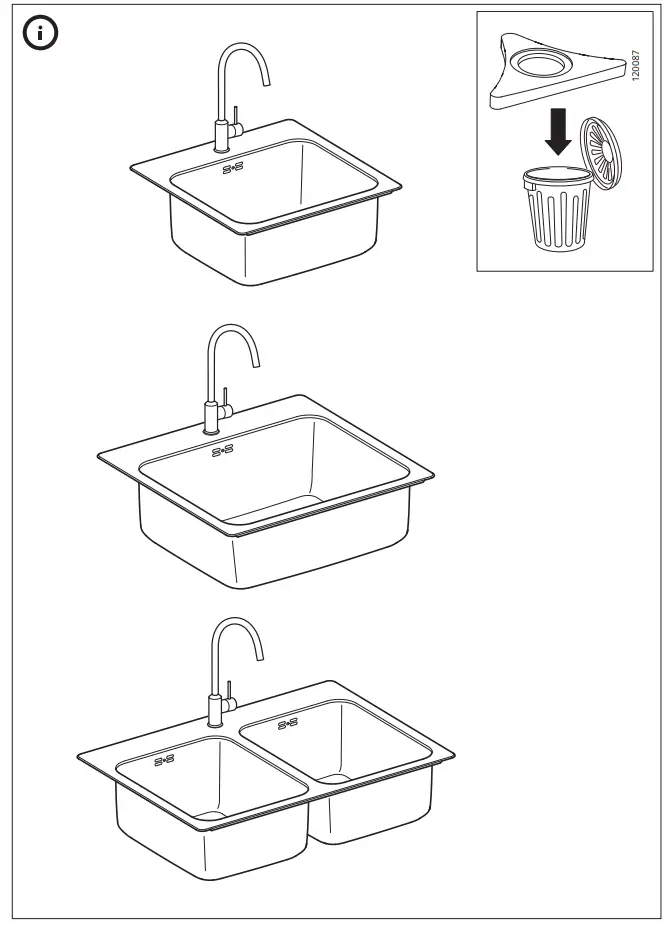 i

120087