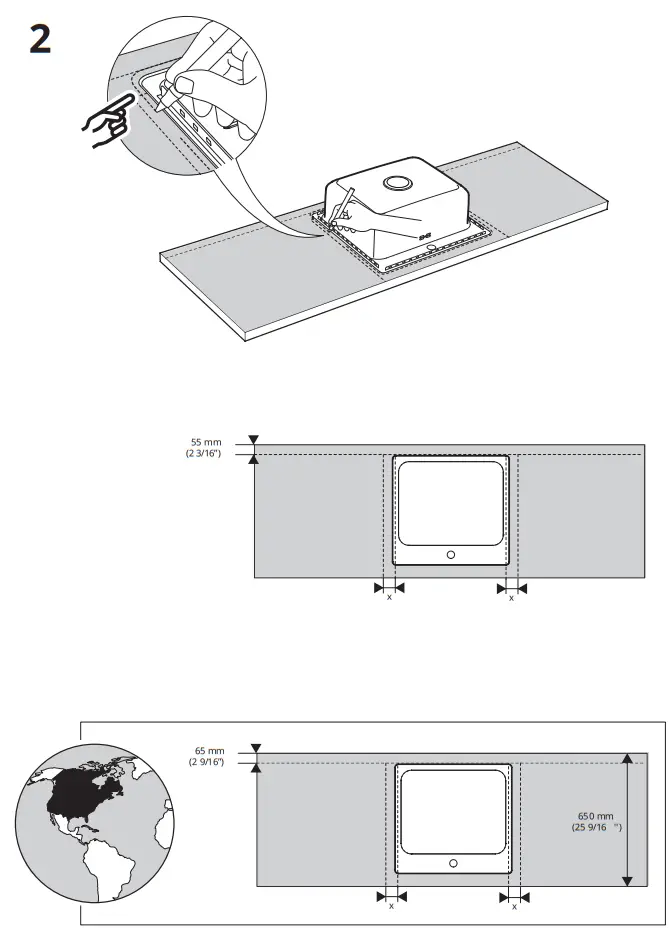 2

55 mm
(2 3/16")

x

x

65 mm
(2 9/16")

650 mm
(25 9/16 ")

x

x