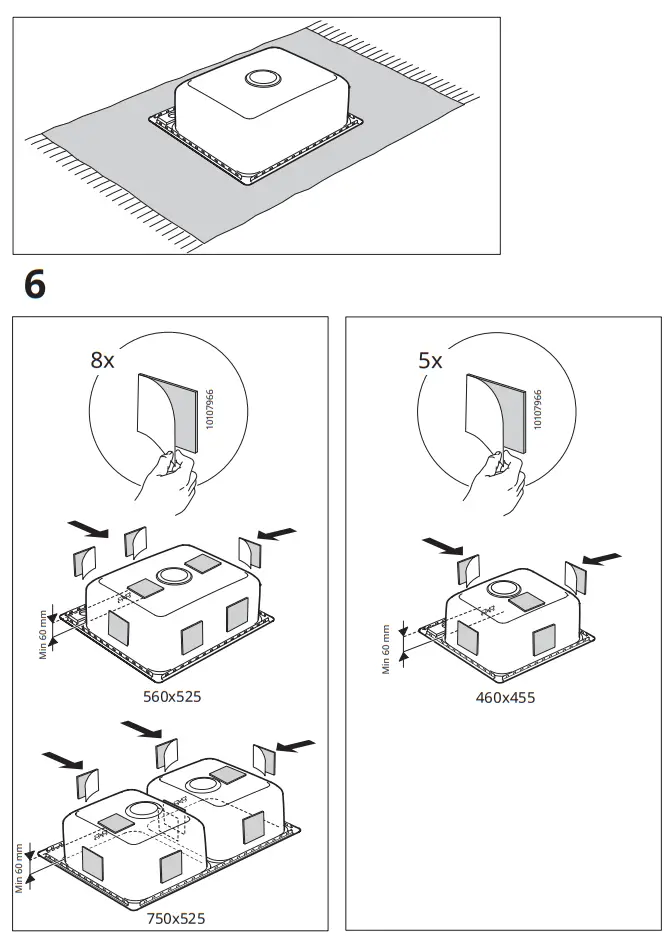 6

8x

10107966

Min 60 mm

560x525

Min 60 mm

750x525

5x

10107966

Min 60 mm

460x455