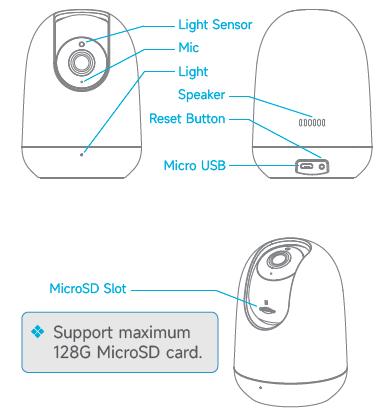 Light Sensor
Mic
Light
Speaker
Reset Button
Micro USB

MicroSD Slot

❖ Support maximum 128G MicroSD card.