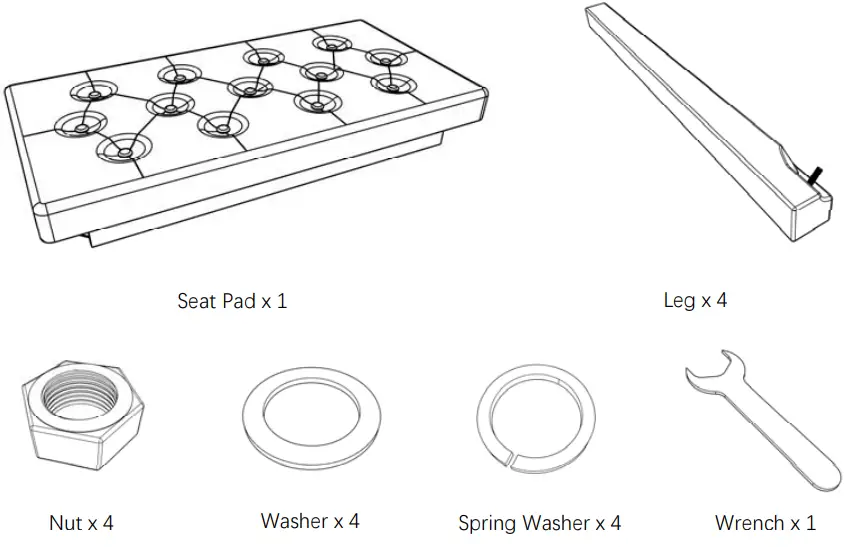 Seat Pad x 1

Leg x 4

Nut x 4

Washer x 4

Spring Washer x 4

Wrench x 1