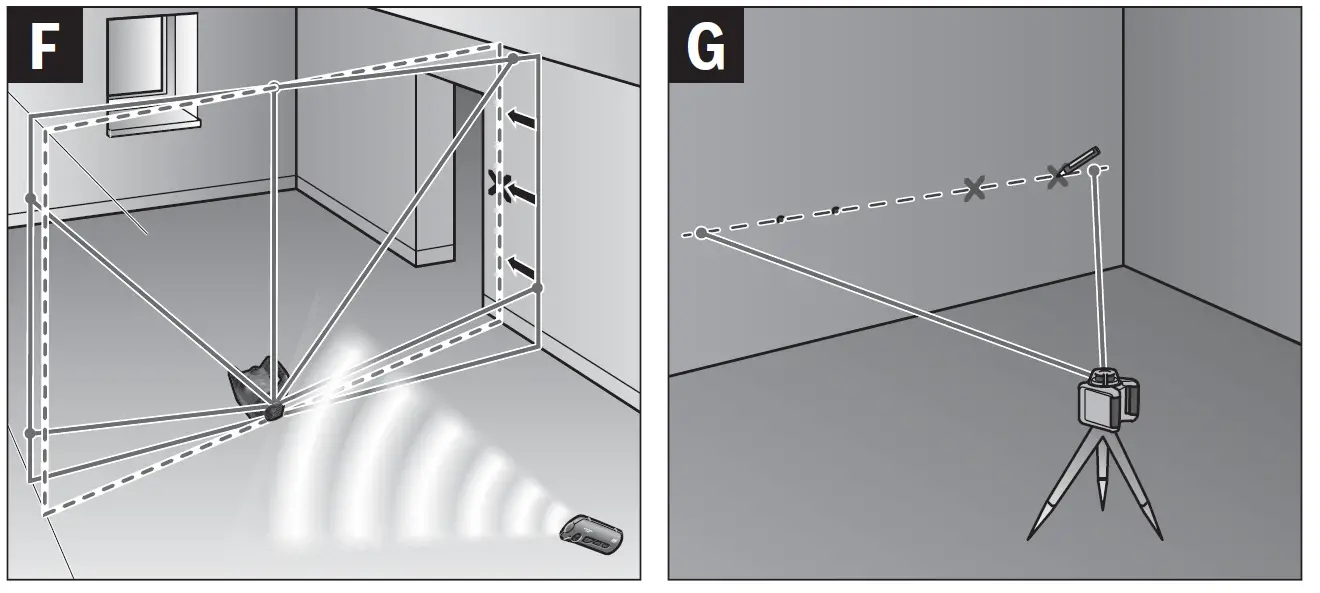 F

G