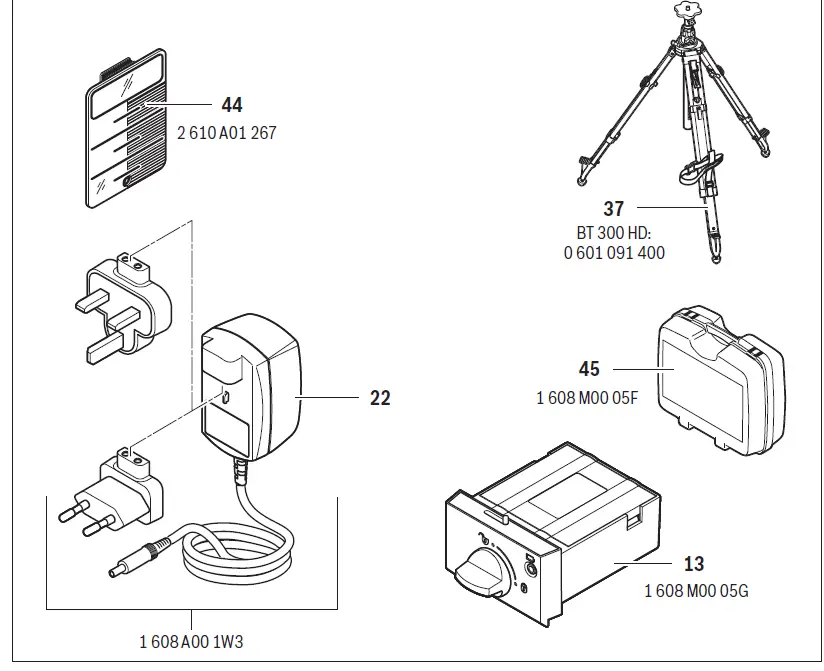 44
2 610 A01 267

37
BT 300 HD:
0 601 091 400

22

45
1 608 M00 05F

13
1 608 M00 05G

1 608 A00 1W3