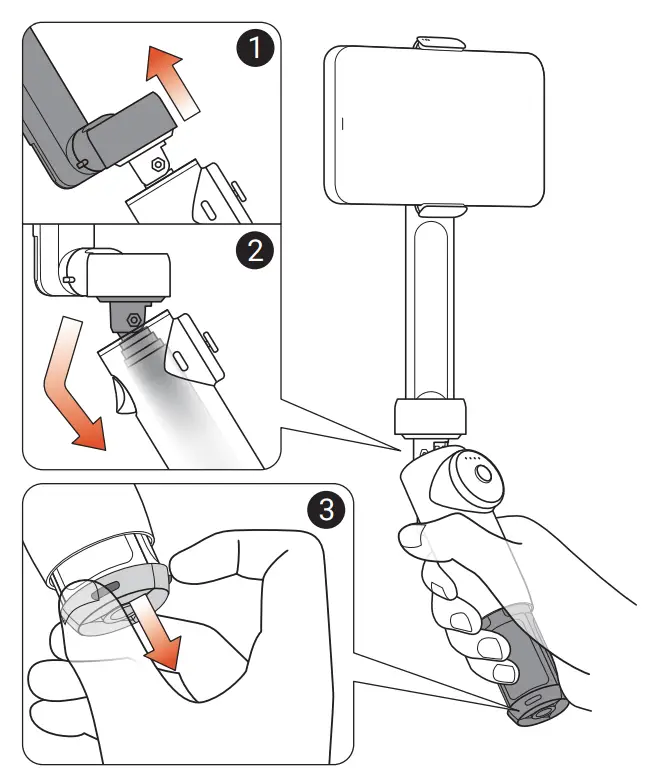 1
2
3