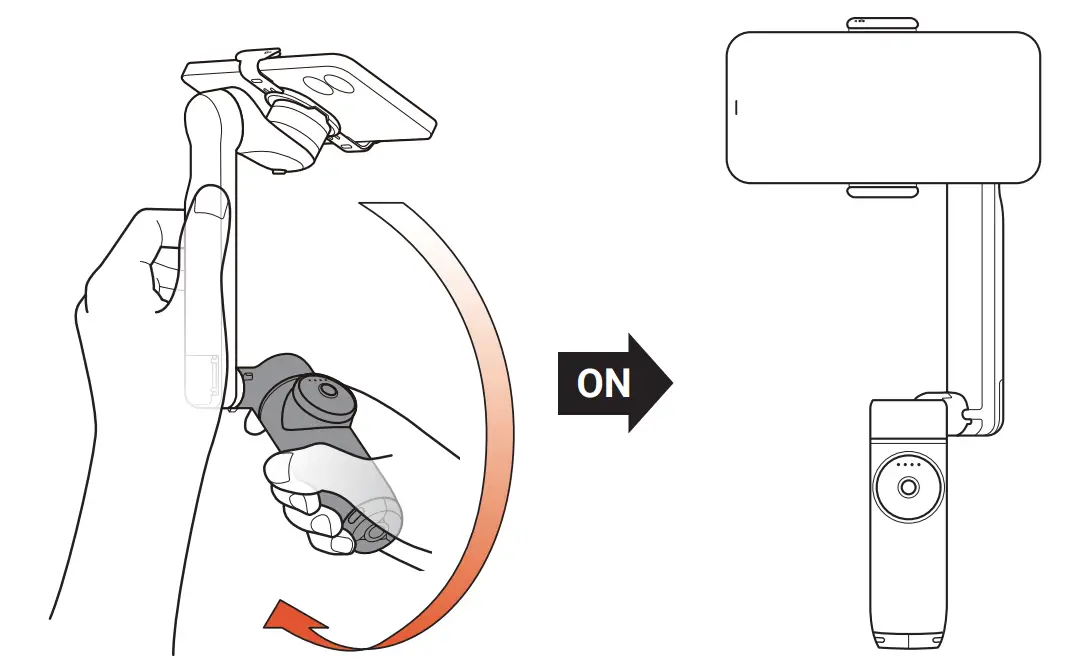 ON