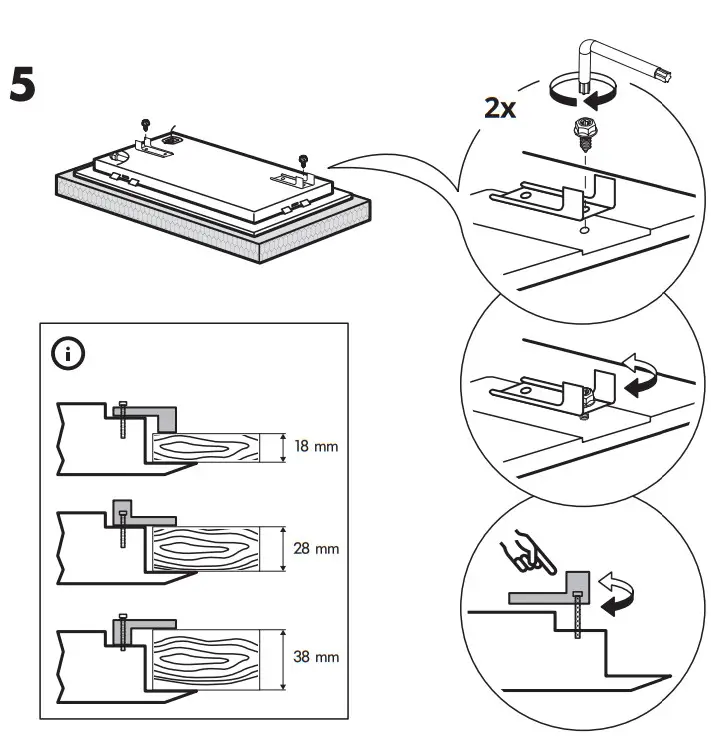 5

2x

i

18 mm

28 mm

38 mm