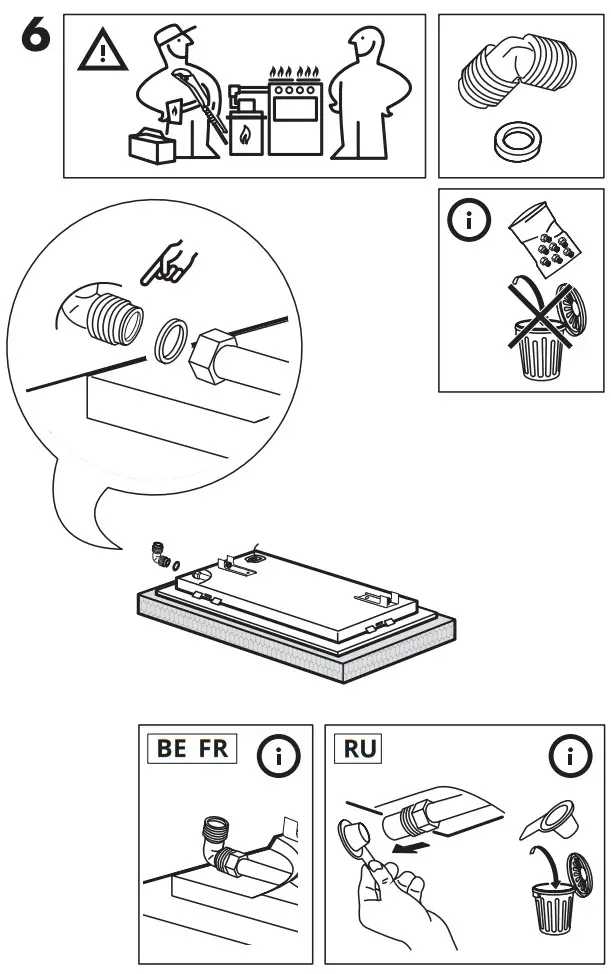 6

BE FR

RU