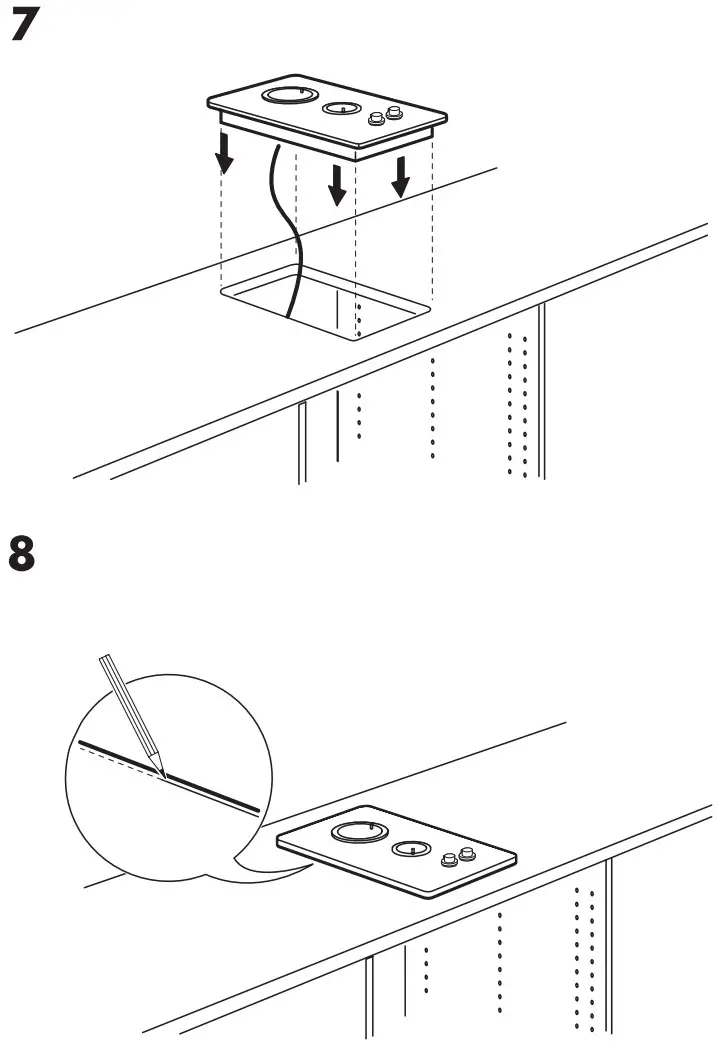 7

8