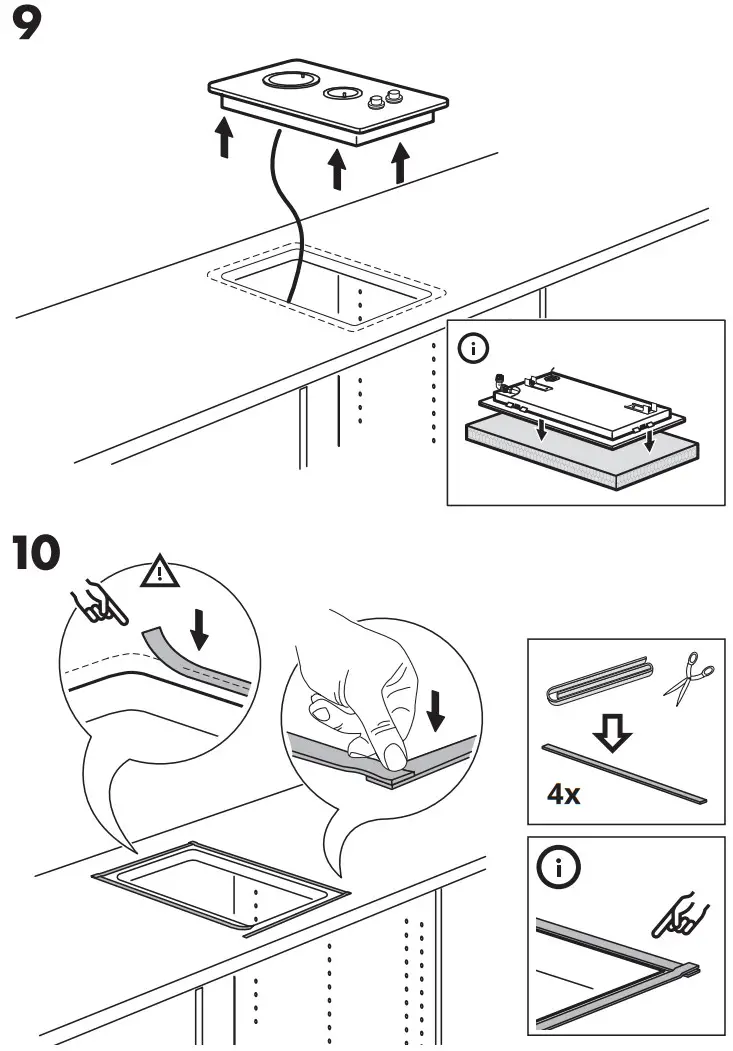 9

i

10

4x

i