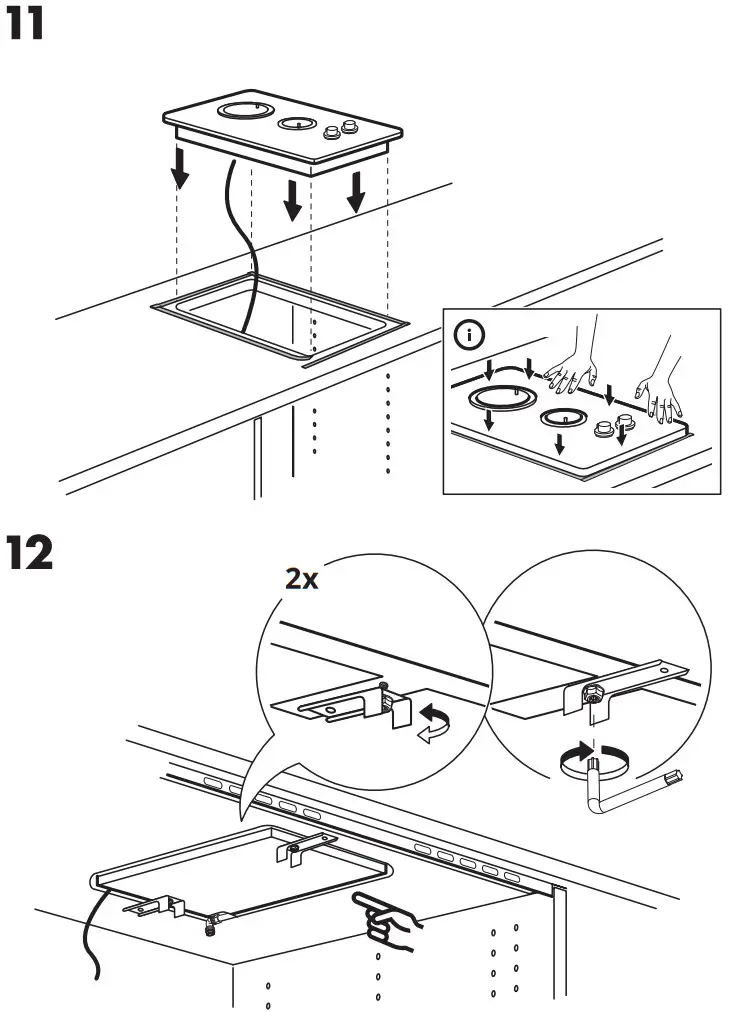 11

i

12

2x