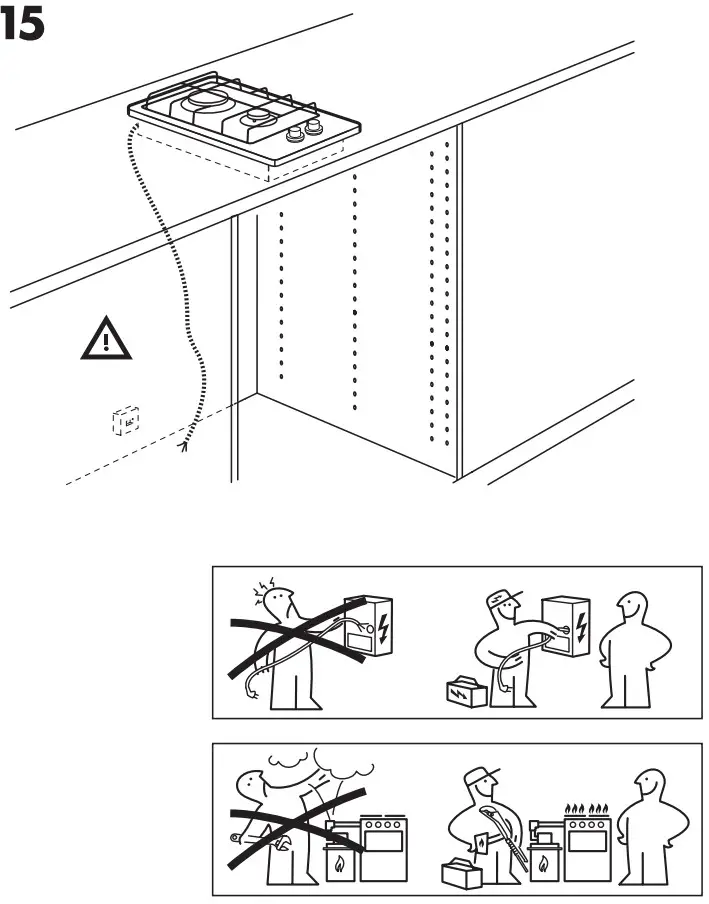 15