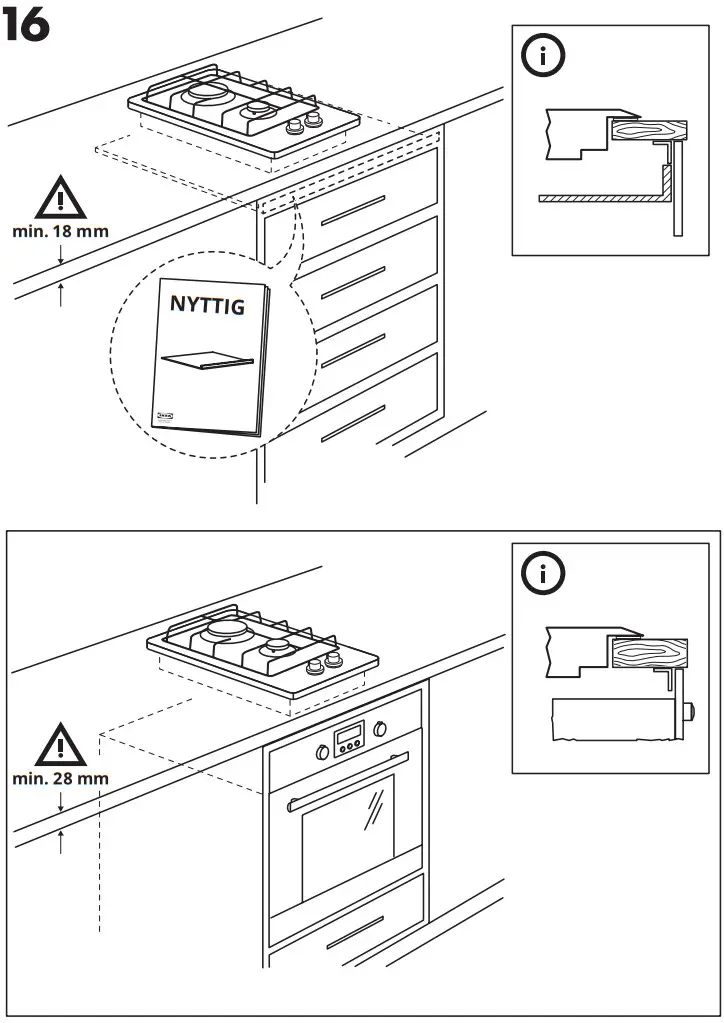 16

min. 18 mm

NYTTIG

min. 28 mm