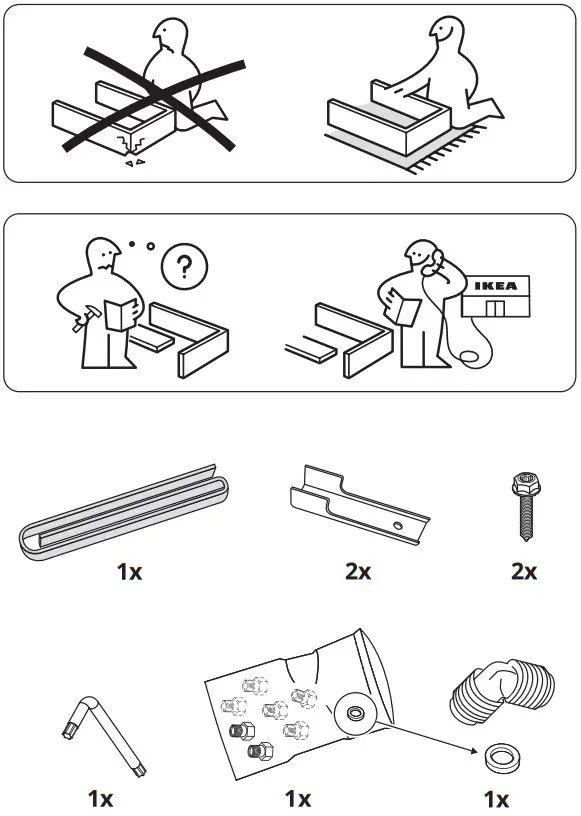 ?

IKEA

1x

2x

2x

1x

1x

1x