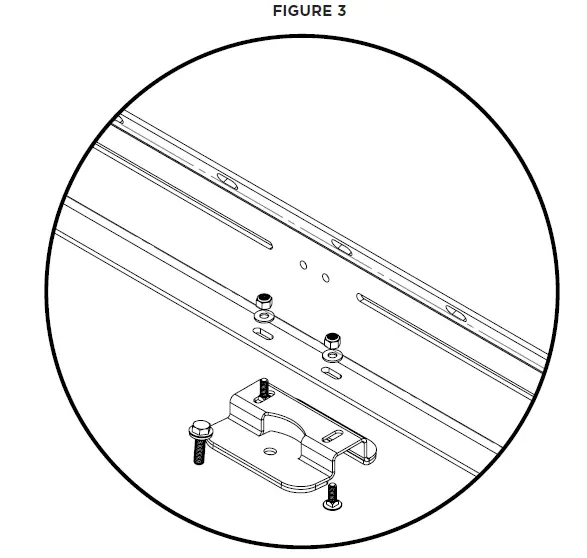 FIGURE 3