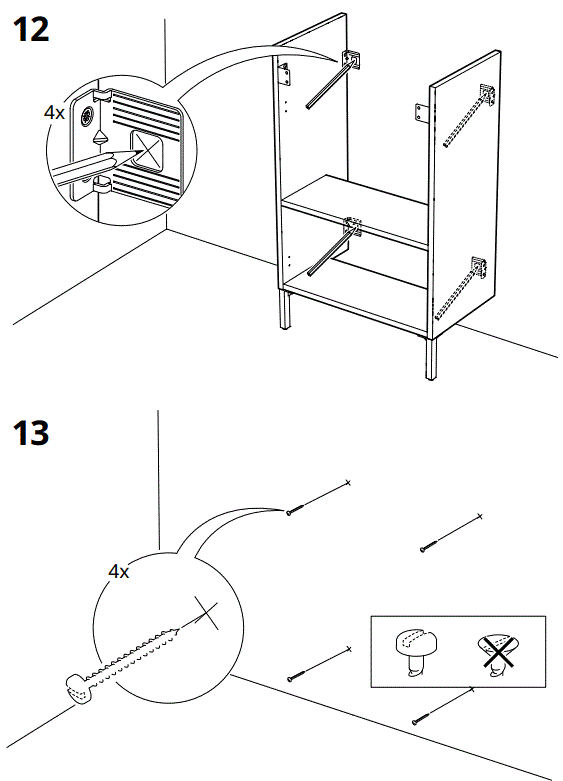 12

4x

13

4x