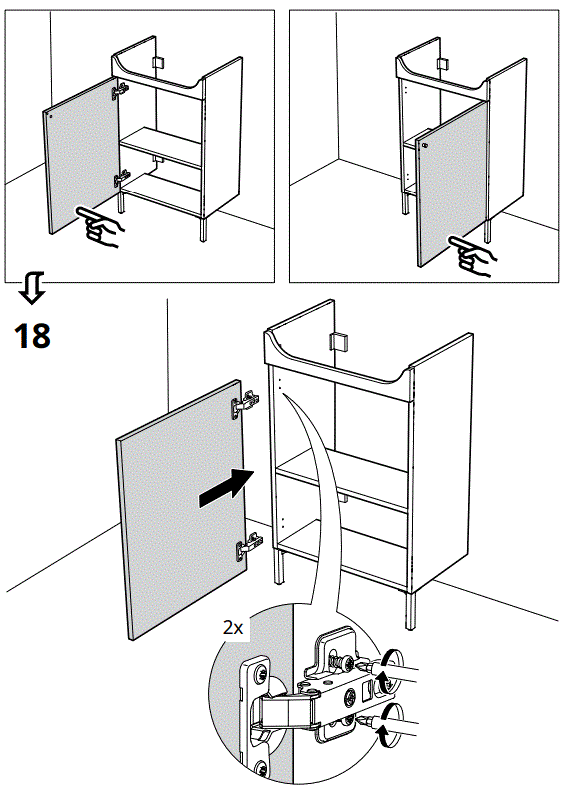 18

2x