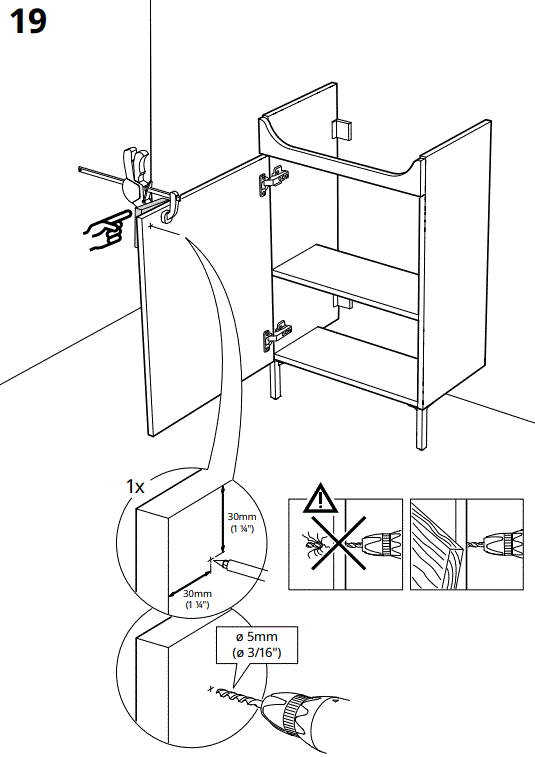 19

1x

30mm
(1 ¼")

30mm
(1 ¼")

ø 5mm
(ø 3/16")