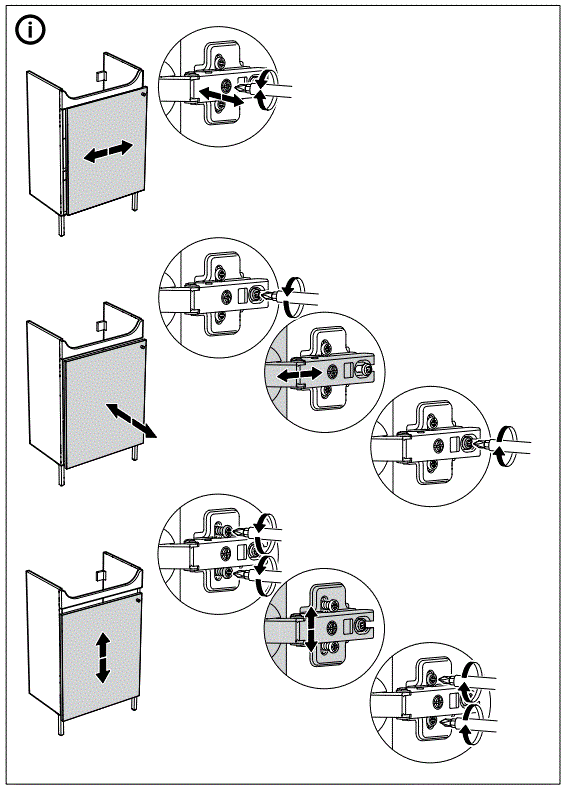 i