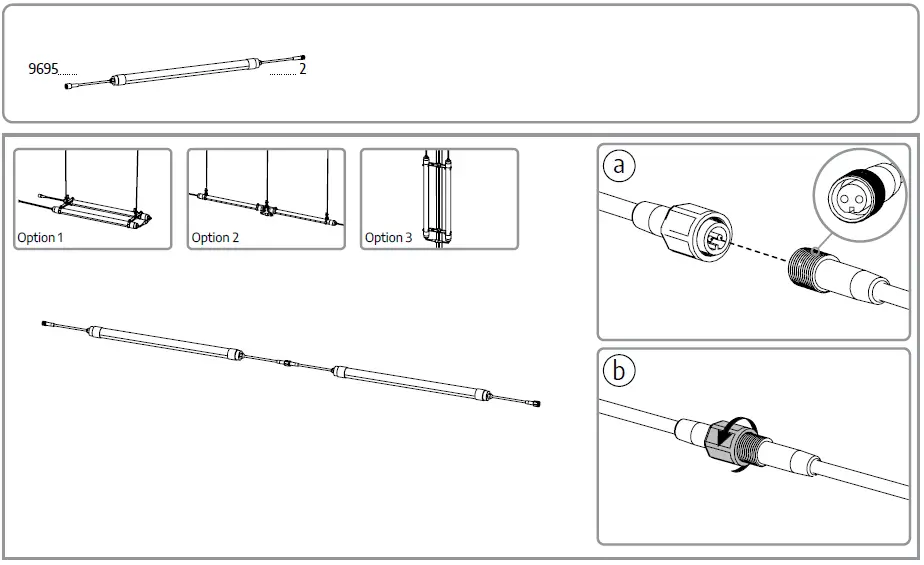 9695

2

Option 1

Option 2

Option 3

a

b