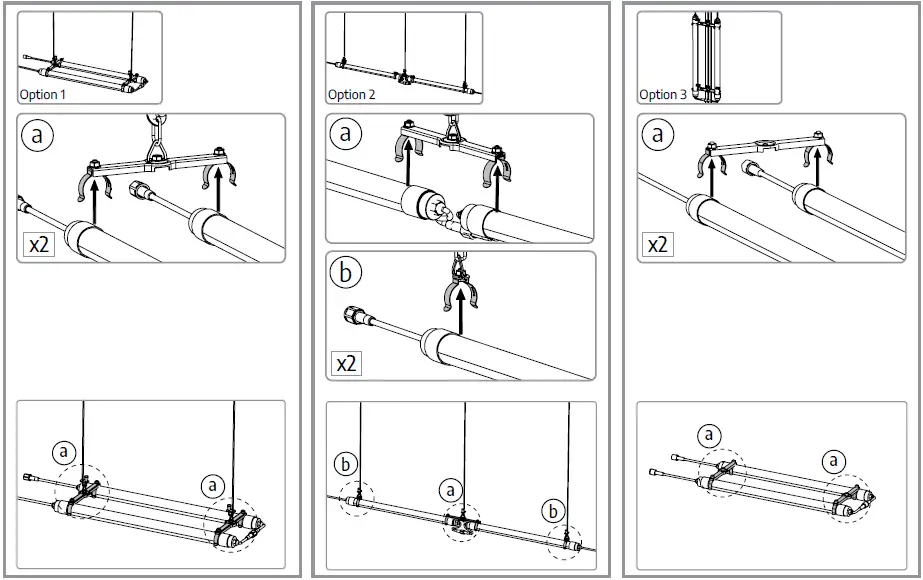 Option 1

a

x2

a

a

Option 2

a

b

x2

b

a

b

Option 3

a

x2

a

a