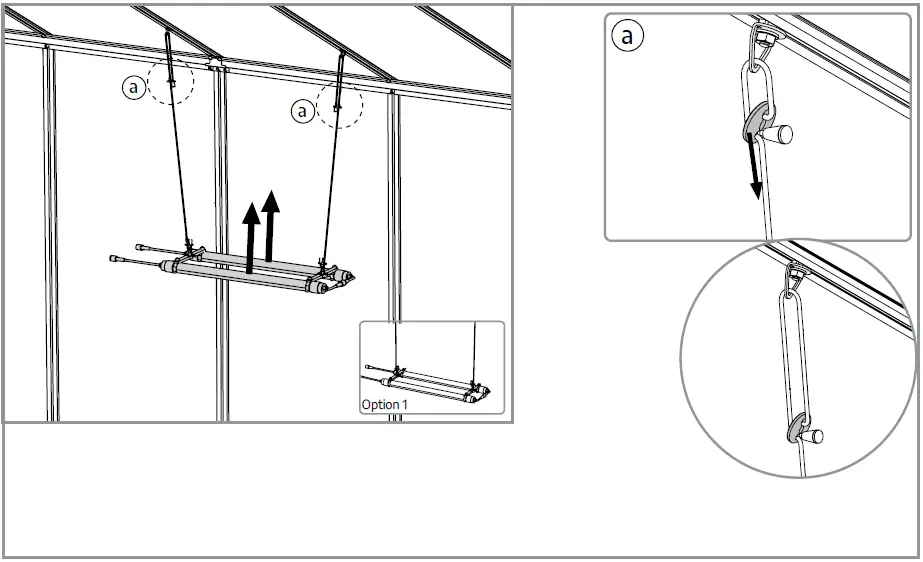 a

a

Option 1

a