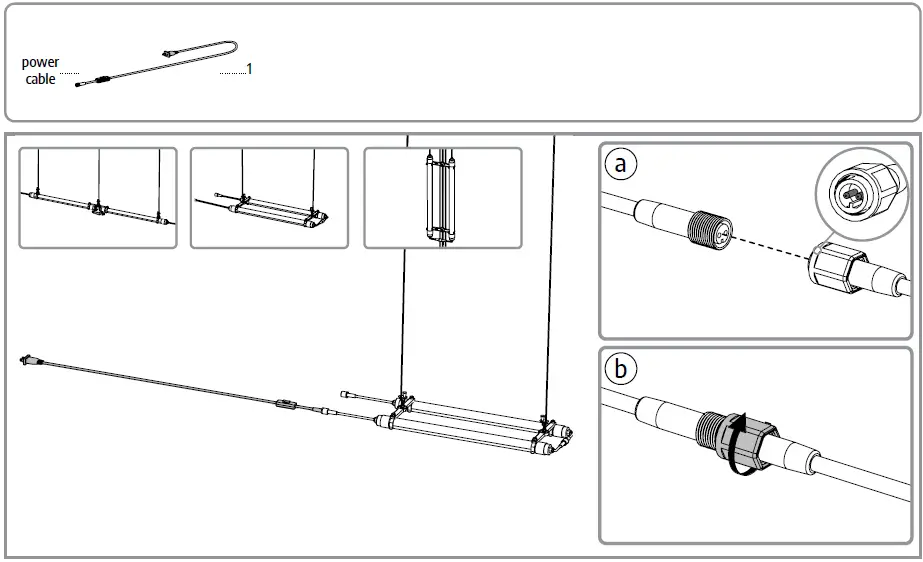 power cable
1

a

b