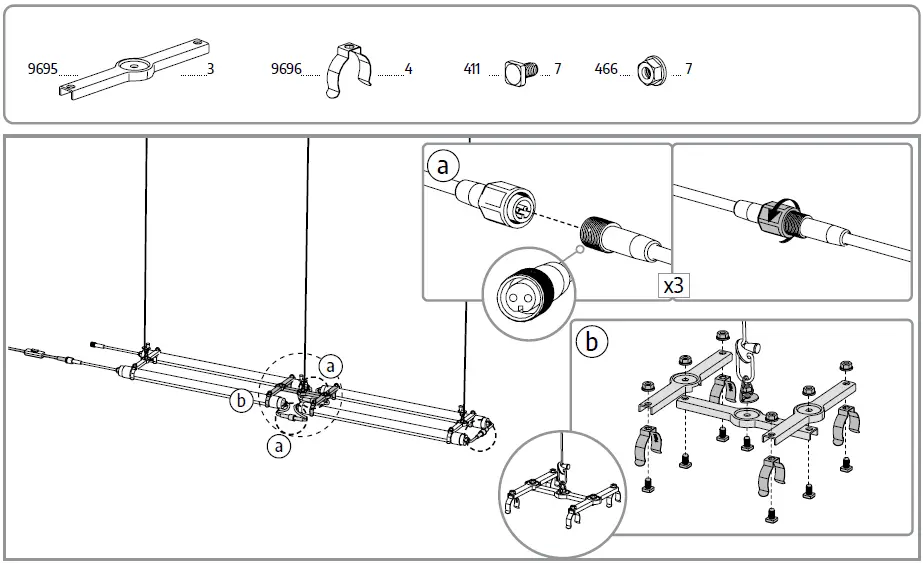 9695 3
9696 4
411 7
466 7

a

x3

b

a
b
a