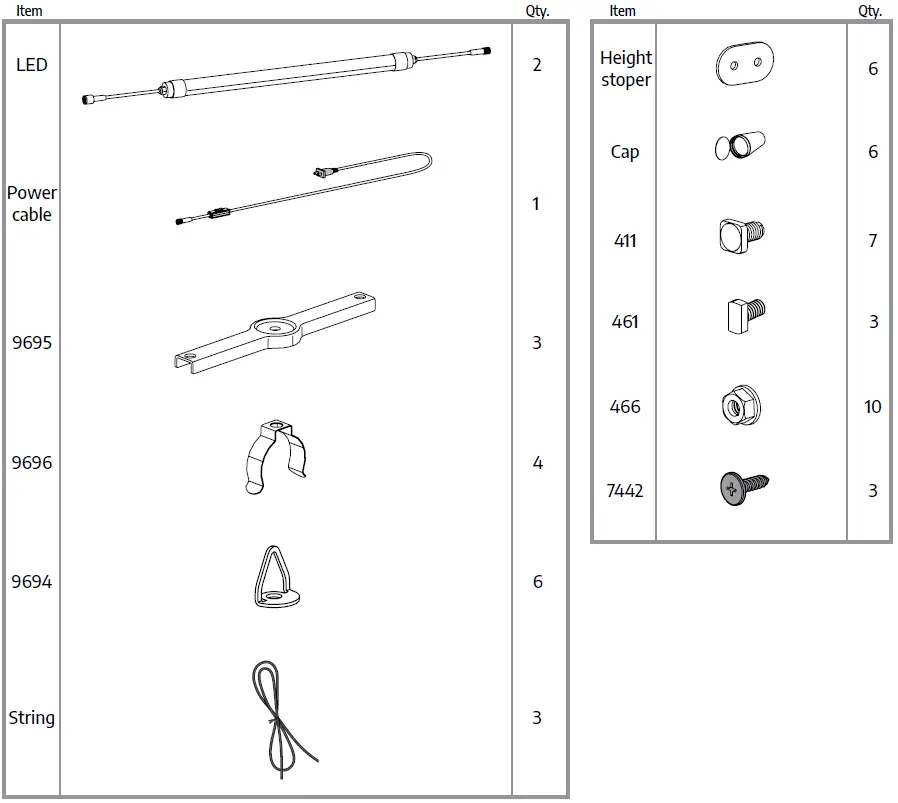 | Item | | Qty. |
|---|---|---|
| LED | | 2 |
| Power cable | | 1 |
| 9695 | | 3 |
| 9696 | | 4 |
| 9694 | | 6 |
| String | | 3 |

| Item | | Qty. |
|---|---|---|
| Height stoper | | 6 |
| Cap | | 6 |
| 411 | | 7 |
| 461 | | 3 |
| 466 | | 10 |
| 7442 | | 3 |