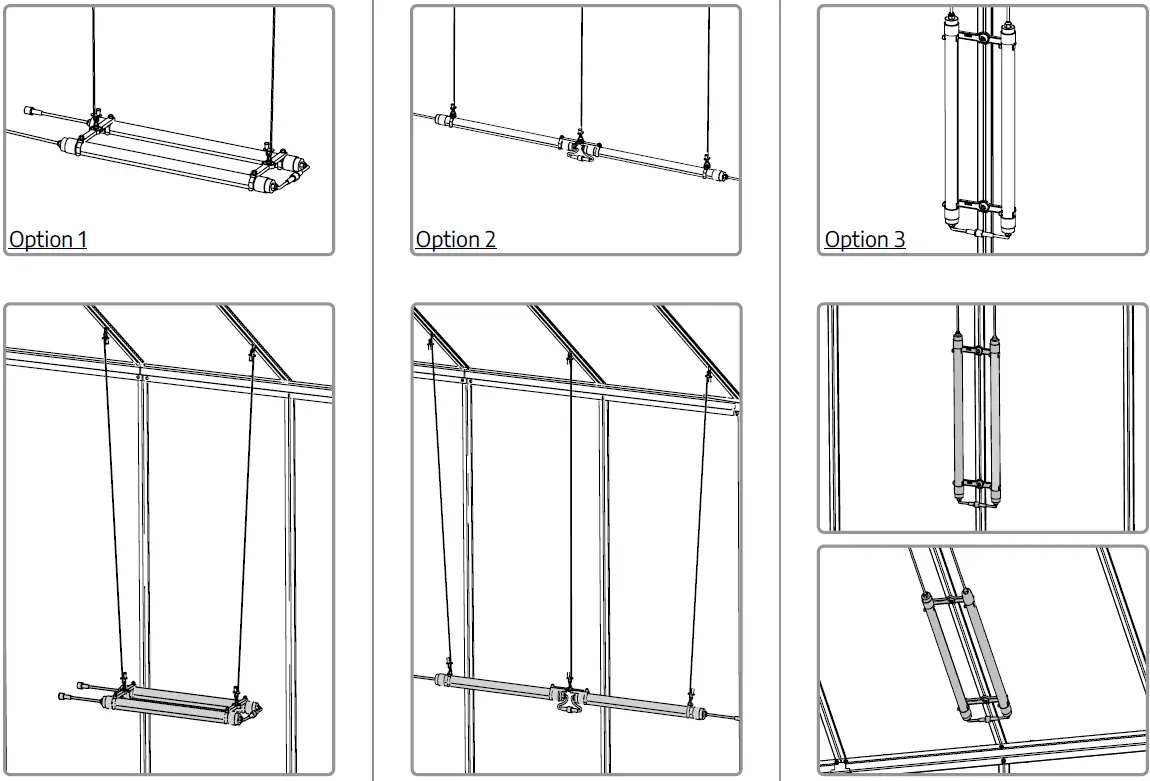 Option 1

Option 2

Option 3