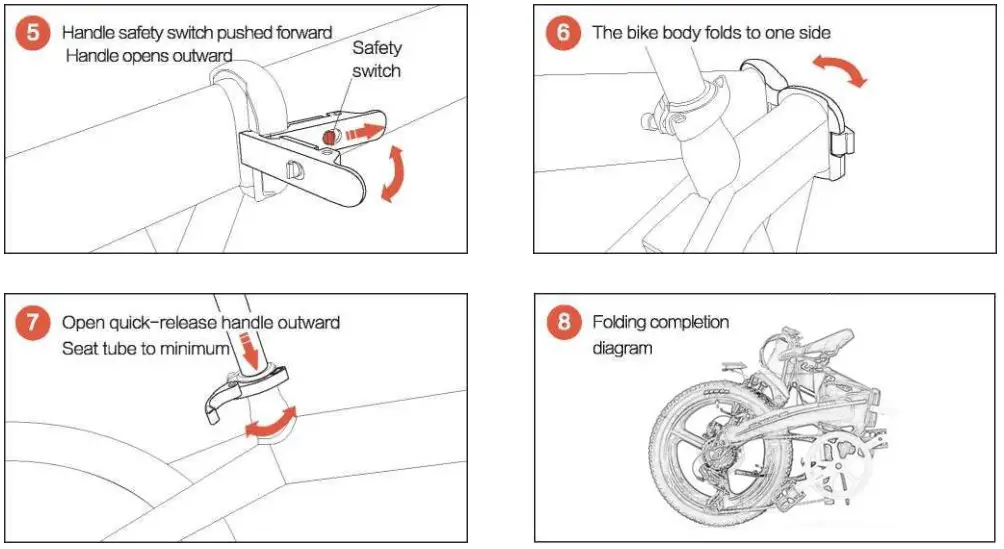 5 Handle safety switch pushed forward
Handle opens outward

Safety switch

6 The bike body folds to one side

7 Open quick-release handle outward
Seat tube to minimum

8 Folding completion diagram