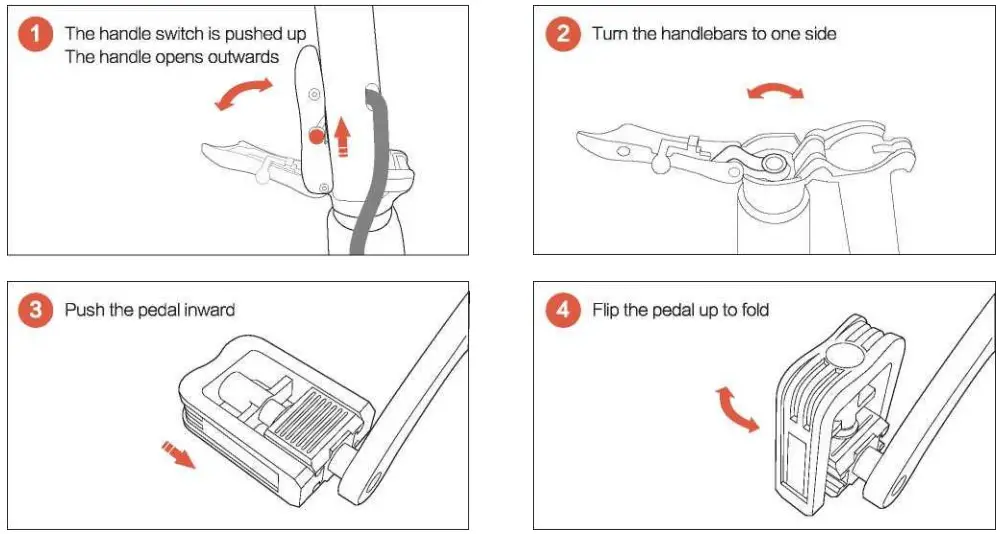 1 The handle switch is pushed up
The handle opens outwards

2 Turn the handlebars to one side

3 Push the pedal inward

4 Flip the pedal up to fold