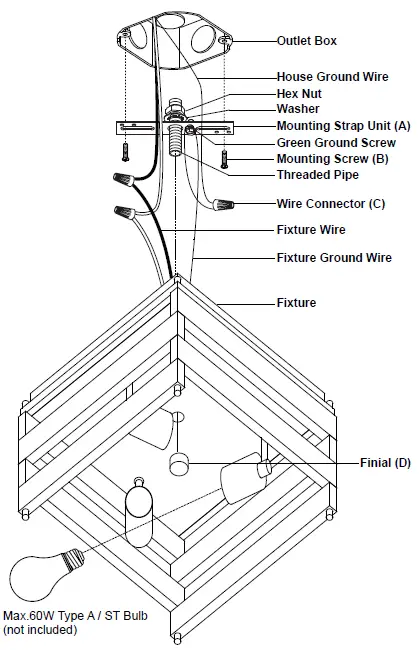 Outlet Box

House Ground Wire

Hex Nut

Washer

Mounting Strap Unit (A)

Green Ground Screw

Mounting Screw (B)

Threaded Pipe

Wire Connector (C)

Fixture Wire

Fixture Ground Wire

Fixture

Finial (D)

Max.60W Type A / ST Bulb (not included)