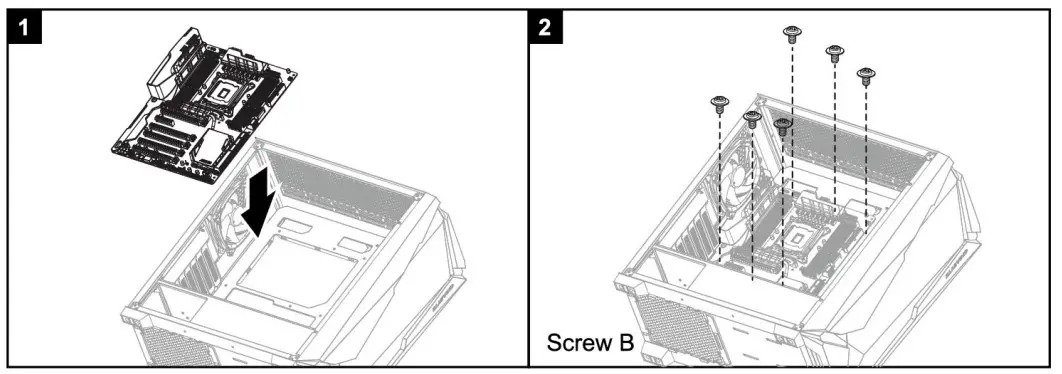 1

2

Screw B