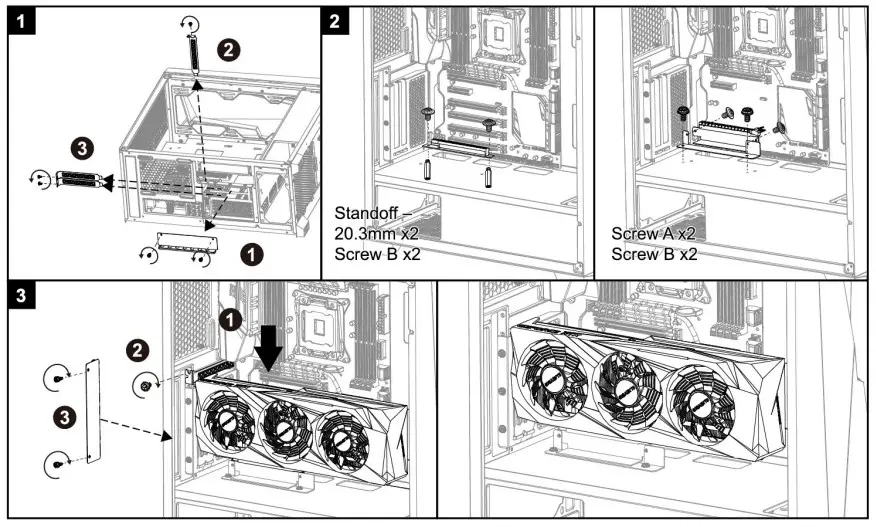 1
2
3
1
2
Standoff – 20.3mm x2
Screw B x2
Screw A x2
Screw B x2
3
1
2
3