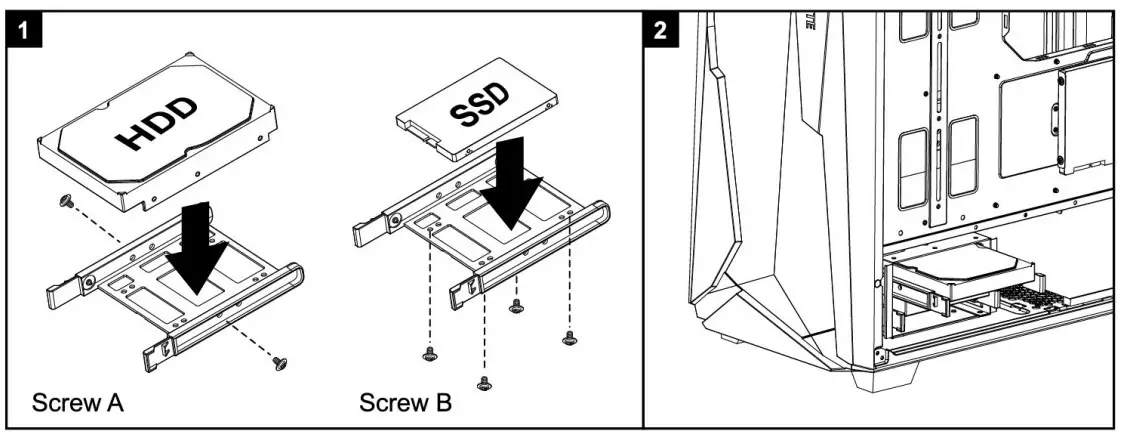 1

HDD

SSD

Screw A

Screw B

2