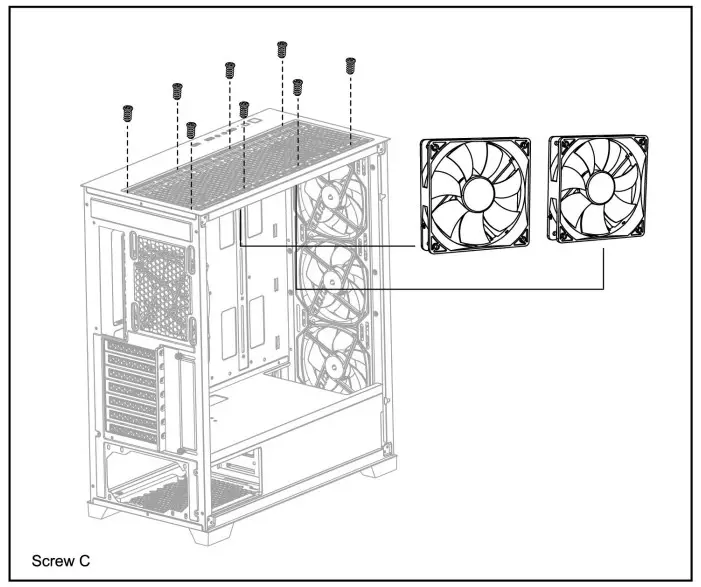 Screw C