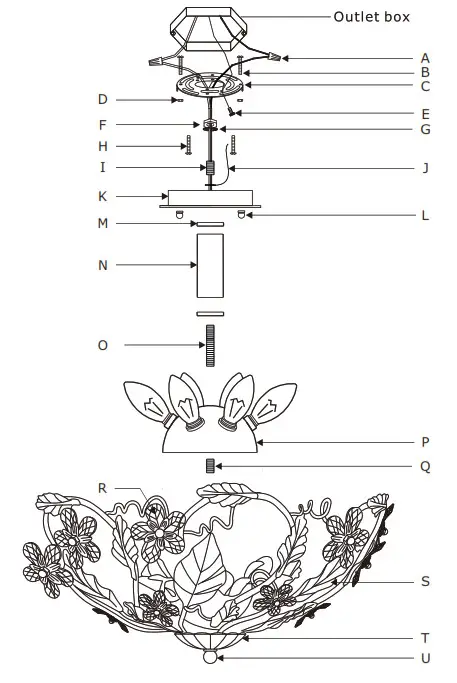 Outlet box
A
B
C
D
E
F
G
H
I
J
K
L
M
N
O
P
Q
R
S
T
U