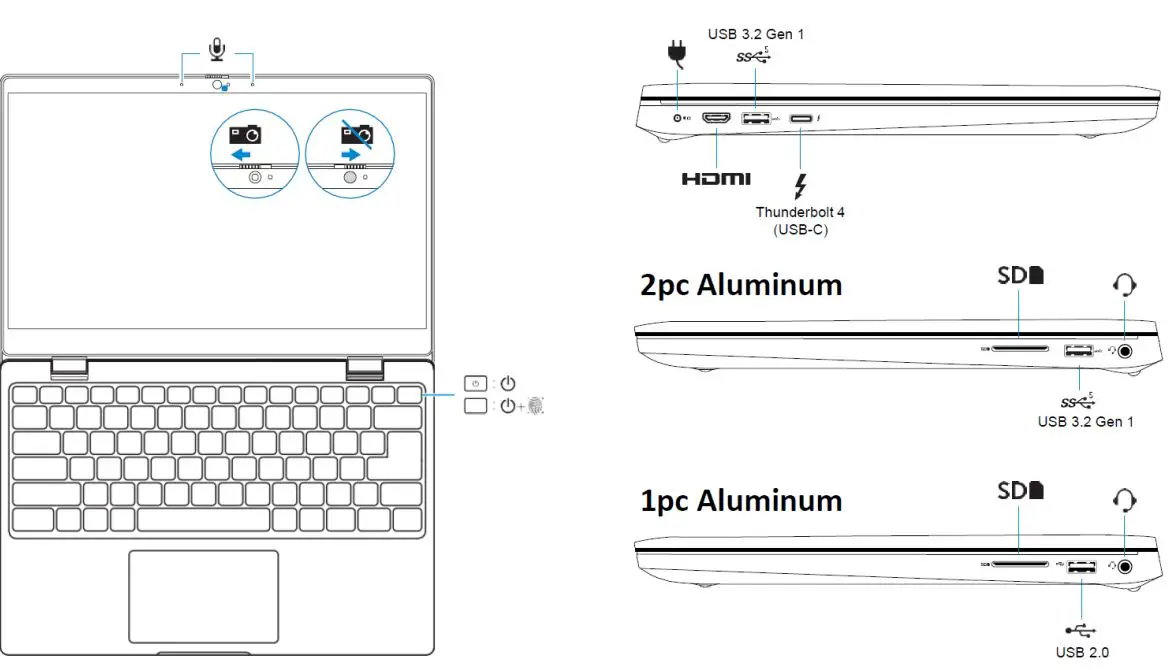 USB 3.2 Gen 1

HDMI

Thunderbolt 4
(USB-C)

2pc Aluminum

SD

USB 3.2 Gen 1

1pc Aluminum

SD

USB 2.0