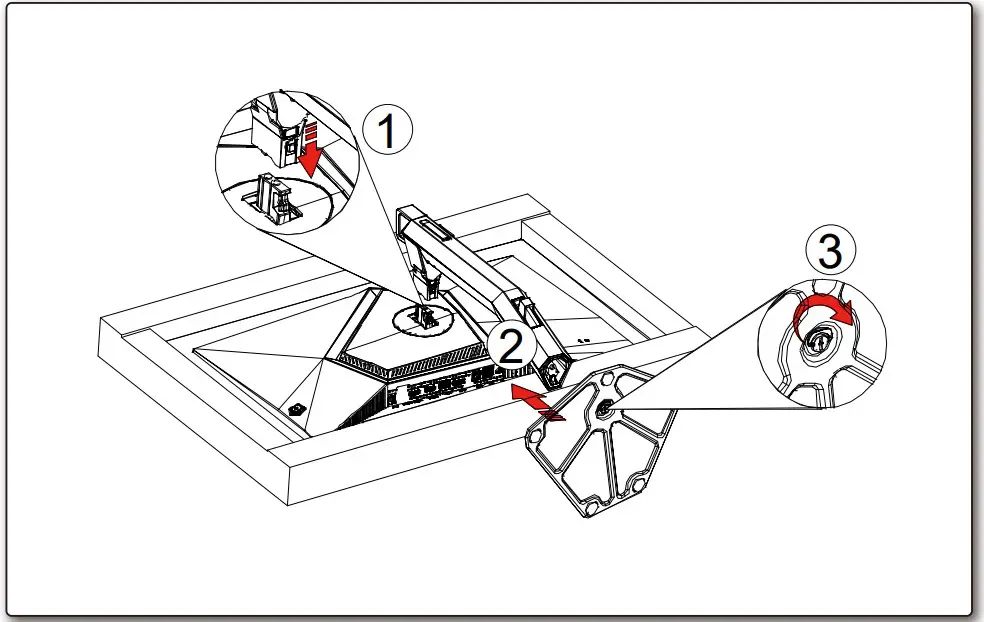 1
2
3