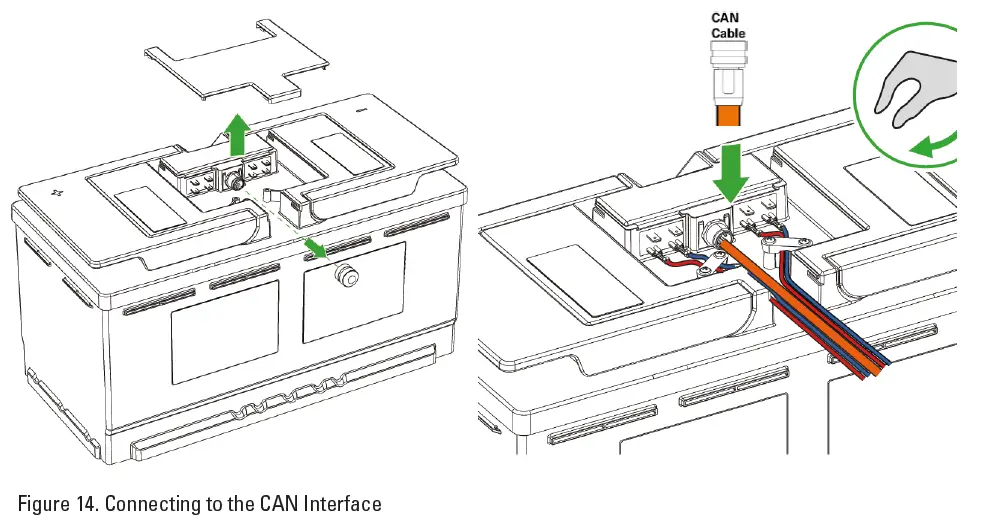 CAN
Cable

Figure 14. Connecting to the CAN Interface