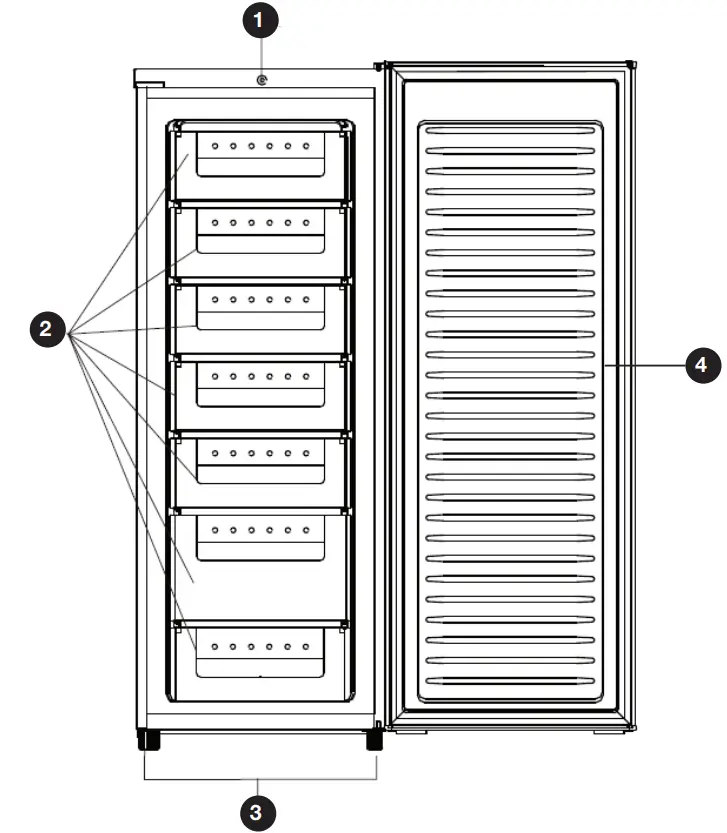 1
2
4
3