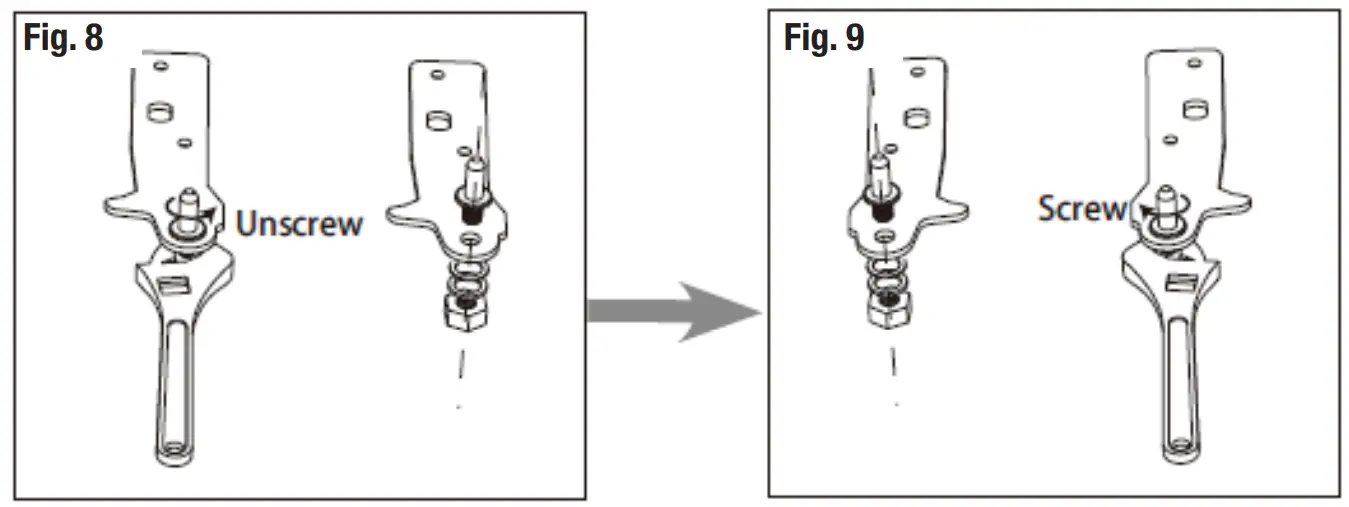 Fig. 8

Unscrew

Fig. 9

Screw